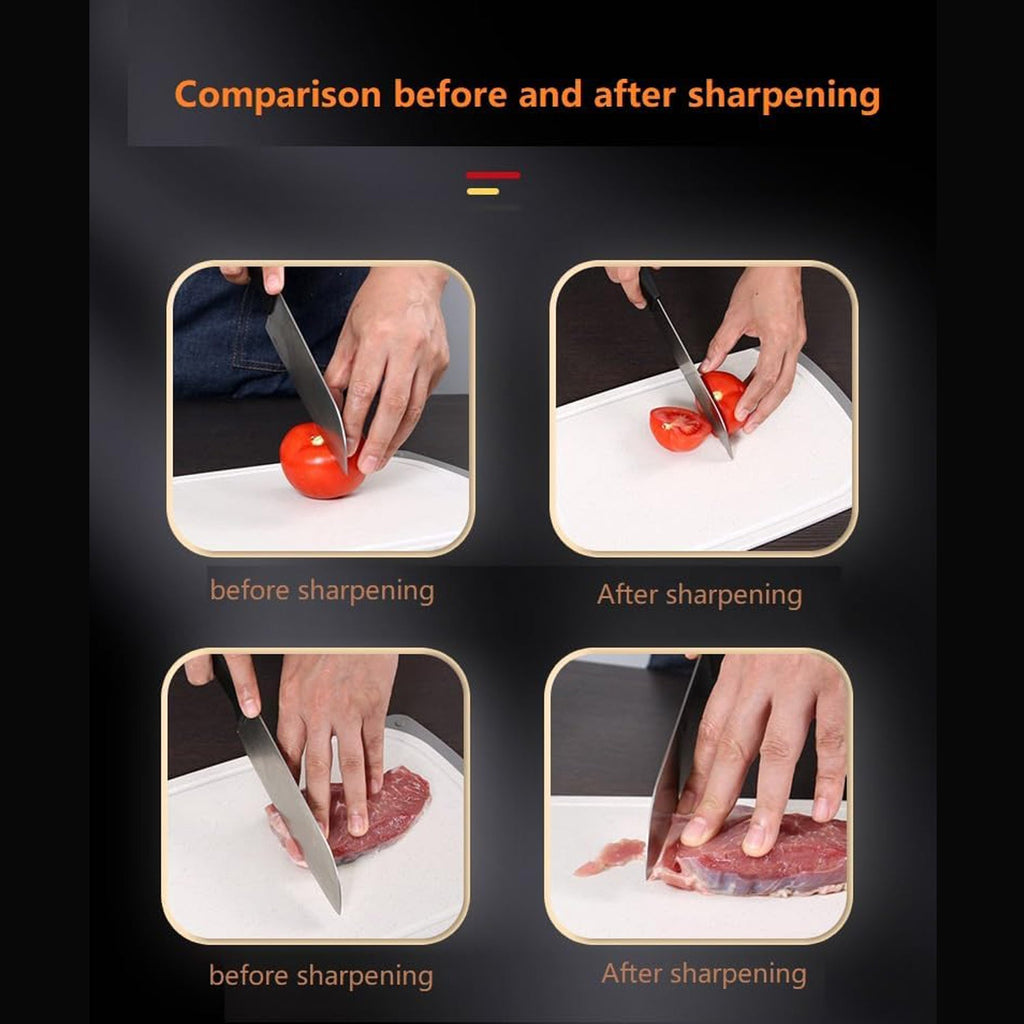 Comparison before and after sharpening

before sharpening

After sharpening

before sharpening

After sharpening